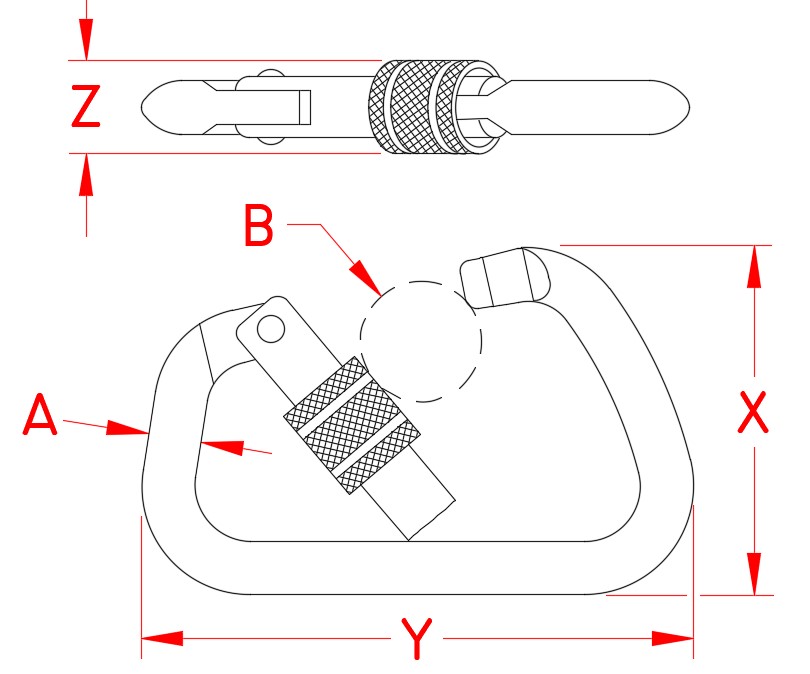 Z
B
A
X
Y